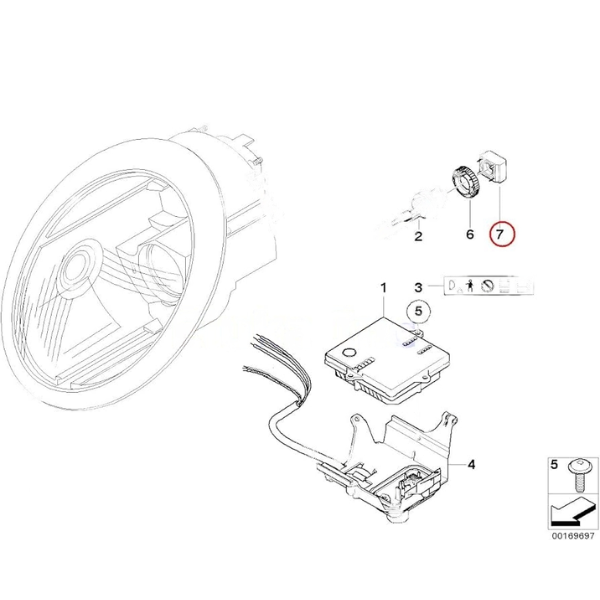 2
6
7
1
3
5
4
5
00169697