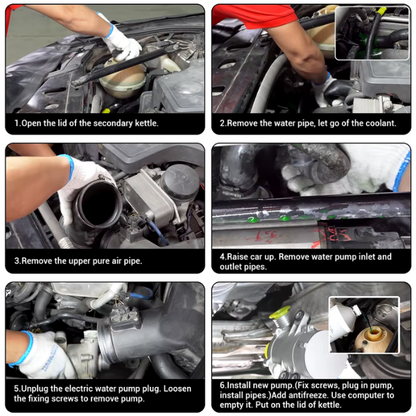 1.Open the lid of the secondary kettle.

2.Remove the water pipe, let go of the coolant.

3.Remove the upper pure air pipe.

4.Raise car up. Remove water pump inlet and outlet pipes.

5.Unplug the electric water pump plug. Loosen the fixing screws to remove pump.

6.Install new pump.(Fix screws, plug in pump, install pipes.)Add antifreeze. Use computer to empty it. Put on the lid of kettle.